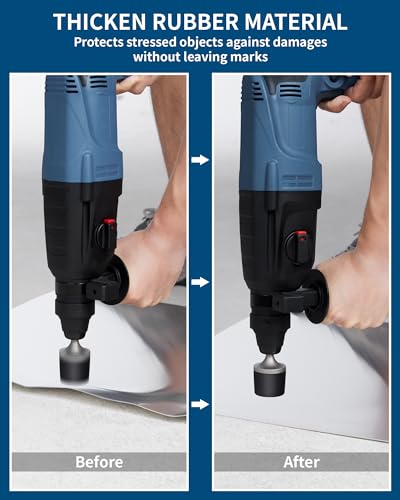 THICKEN RUBBER MATERIAL
Protects stressed objects against damages without leaving marks

Before

After