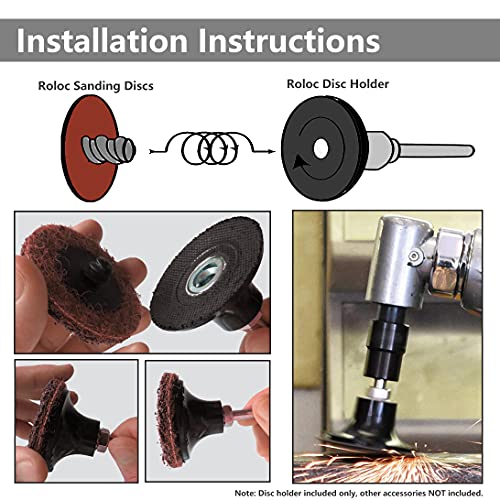 Installation Instructions

Roloc Sanding Discs

Roloc Disc Holder

Note: Disc holder included only, other accessories NOT included.