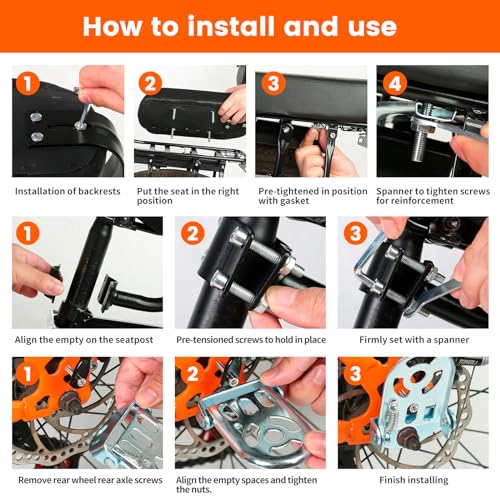 How to install and use

1
Installation of backrests

2
Put the seat in the right position

3
Pre-tightened in position with gasket

4
Spanner to tighten screws for reinforcement

1
Align the empty on the seatpost

2
Pre-tensioned screws to hold in place

3
Firmly set with a spanner

1
Remove rear wheel rear axle screws

2
Align the empty spaces and tighten the nuts.

3
Finish installing