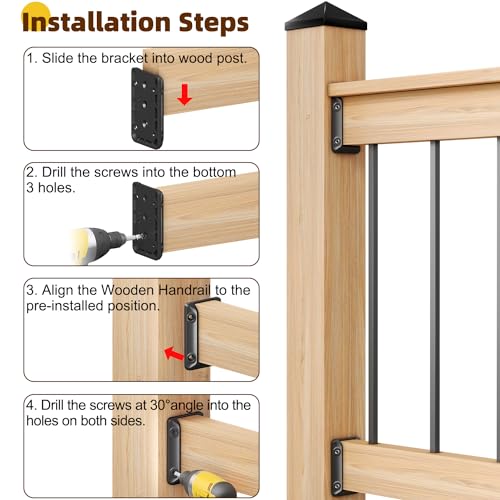 Installation Steps

1. Slide the bracket into wood post.

2. Drill the screws into the bottom 3 holes.

3. Align the Wooden Handrail to the pre-installed position.

4. Drill the screws at 30°angle into the holes on both sides.