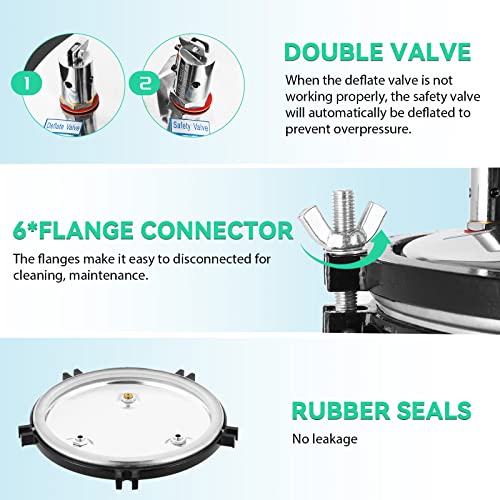 1

Deflate Valve

2

Safety Valve

DOUBLE VALVE

When the deflate valve is not working properly, the safety valve will automatically be deflated to prevent overpressure.

6*FLANGE CONNECTOR

The flanges make it easy to disconnected for cleaning, maintenance.

RUBBER SEALS

No leakage