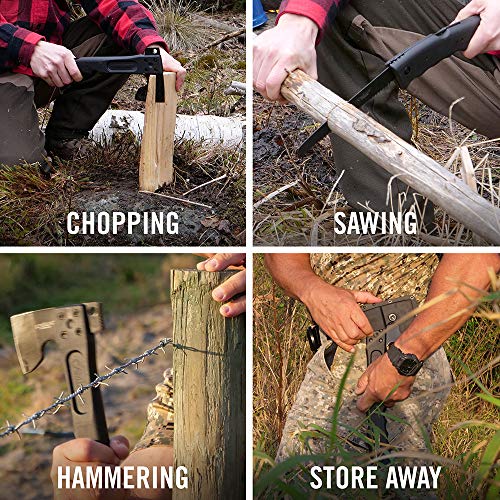 CHOPPING

SAWING

HAMMERING

STORE AWAY