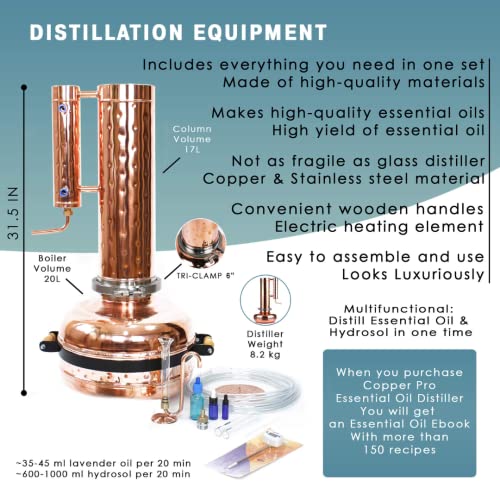 DISTILLATION EQUIPMENT

Includes everything you need in one set
Made of high-quality materials

Makes high-quality essential oils
High yield of essential oil

Not as fragile as glass distiller
Copper & Stainless steel material

Convenient wooden handles
Electric heating element

Easy to assemble and use
Looks Luxuriously

31.5 IN

Column Volume 17L

Boiler Volume 20L

TRI-CLAMP 6"

Distiller Weight 8.2 kg

Multifunctional:
Distill Essential Oil & Hydrosol in one time

When you purchase Copper Pro Essential Oil Distiller You will get an Essential Oil Ebook With more than 150 recipes

~35-45 ml lavender oil per 20 min
~600-1000 ml hydrosol per 20 min