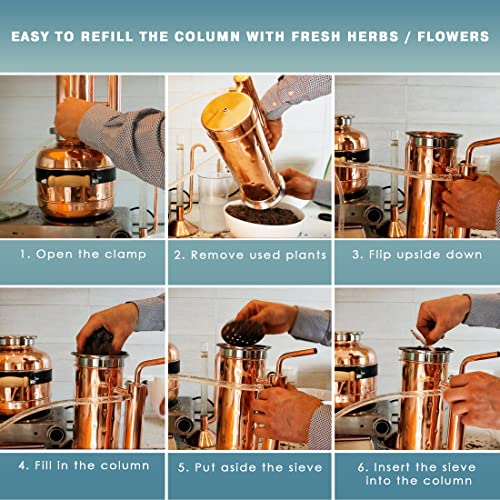 EASY TO REFILL THE COLUMN WITH FRESH HERBS / FLOWERS

1. Open the clamp

2. Remove used plants

3. Flip upside down

4. Fill in the column

5. Put aside the sieve

6. Insert the sieve into the column