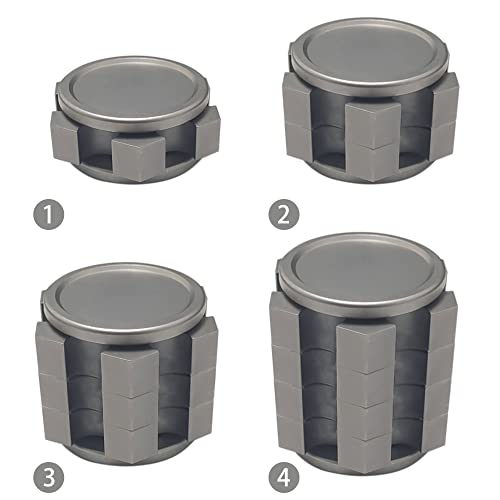 1

2

3

4