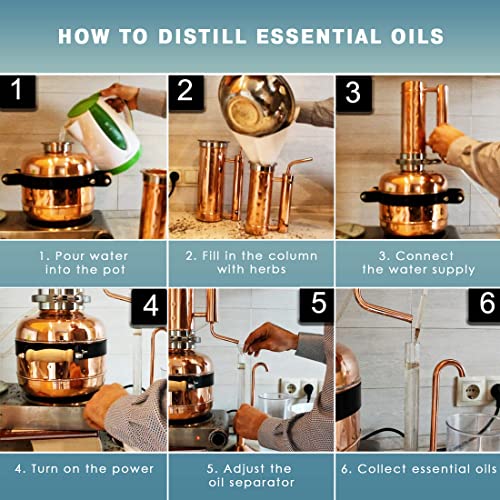 HOW TO DISTILL ESSENTIAL OILS

1

2

3

1. Pour water into the pot

2. Fill in the column with herbs

3. Connect the water supply

4

5

6

4. Turn on the power

5. Adjust the oil separator

6. Collect essential oils