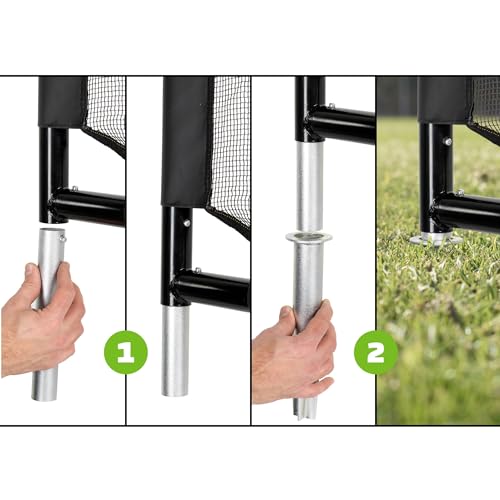 1

2