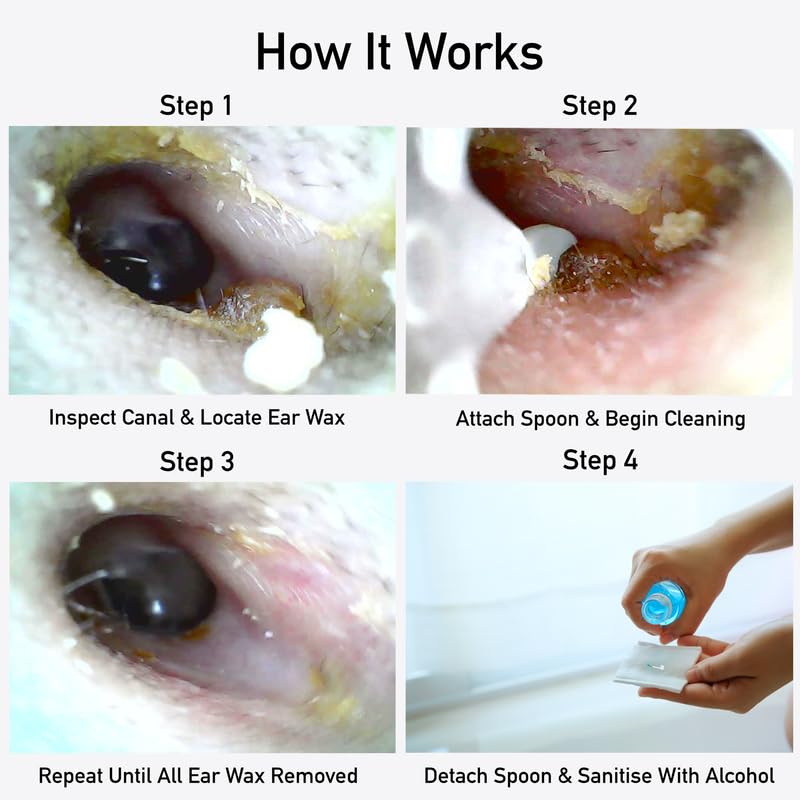 How It Works

Step 1

Inspect Canal & Locate Ear Wax

Step 2

Attach Spoon & Begin Cleaning

Step 3

Repeat Until All Ear Wax Removed

Step 4

Detach Spoon & Sanitise With Alcohol