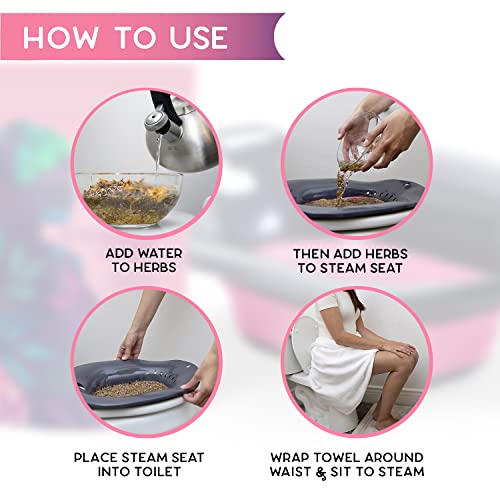 HOW TO USE

ADD WATER TO HERBS

THEN ADD HERBS TO STEAM SEAT

PLACE STEAM SEAT INTO TOILET

WRAP TOWEL AROUND WAIST & SIT TO STEAM