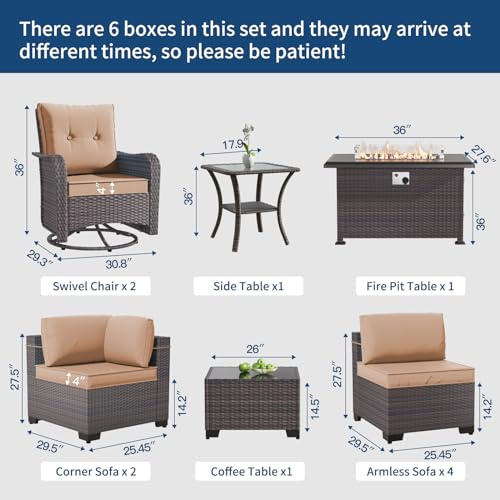 There are 6 boxes in this set and they may arrive at different times, so please be patient!

36"
4"
29.3"
30.8"
Swivel Chair x 2

17.9"
36"
Side Table x1

36"
27.6"
36"
Fire Pit Table x 1

27.5"
4"
14.2"
29.5"
25.45"
Corner Sofa x 2

26"
14.5"
Coffee Table x1

27.5"
14.2"
29.5"
25.45"
Armless Sofa x 4