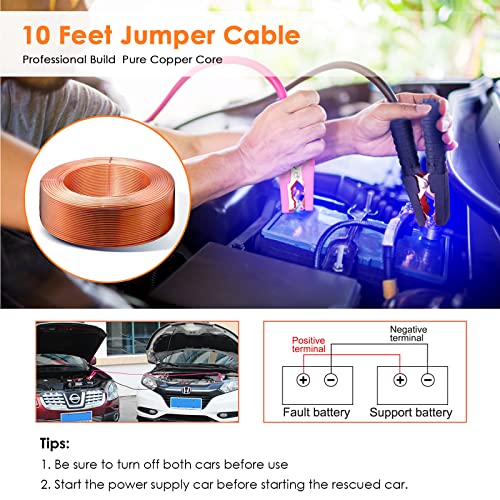 10 Feet Jumper Cable
Professional Build  Pure Copper Core

Positive terminal
Negative terminal
+ −
+ −
Fault battery
Support battery

Tips:
1. Be sure to turn off both cars before use
2. Start the power supply car before starting the rescued car.