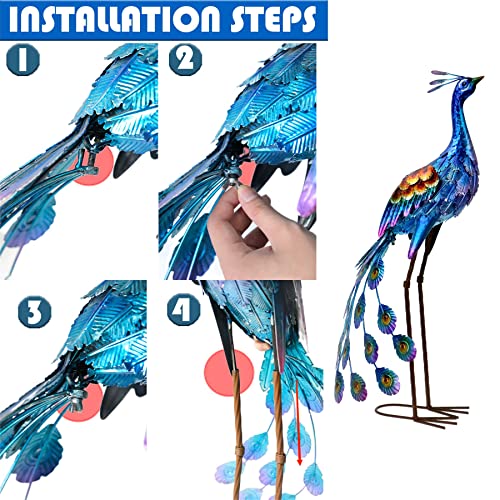 INSTALLATION STEPS

1

2

3

4