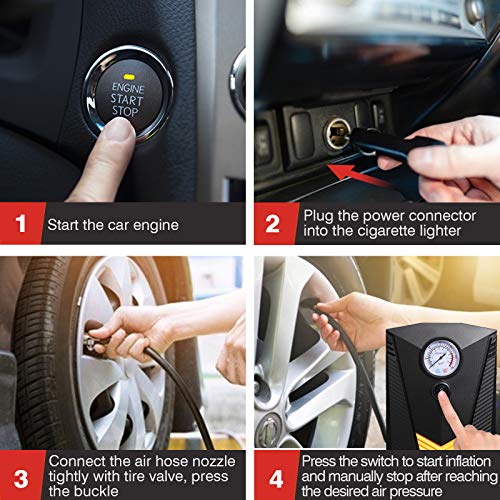 ENGINE
START
STOP

1 Start the car engine

2 Plug the power connector into the cigarette lighter

3 Connect the air hose nozzle tightly with tire valve, press the buckle

4 Press the switch to start inflation and manually stop after reaching the desired air pressure