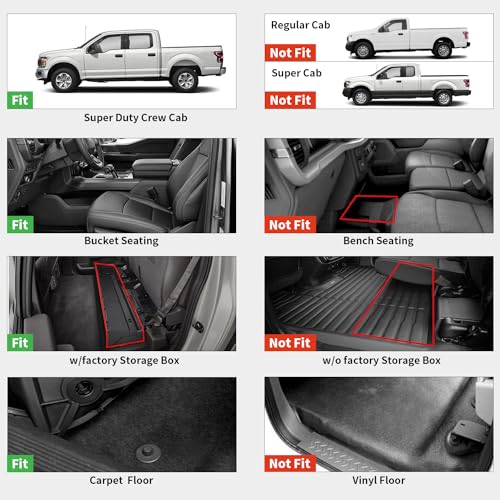 Fit

Super Duty Crew Cab

Regular Cab

Not Fit

Super Cab

Not Fit

Fit

Bucket Seating

Not Fit

Bench Seating

Fit

w/factory Storage Box

Not Fit

w/o factory Storage Box

Fit

Carpet Floor

Not Fit

Vinyl Floor