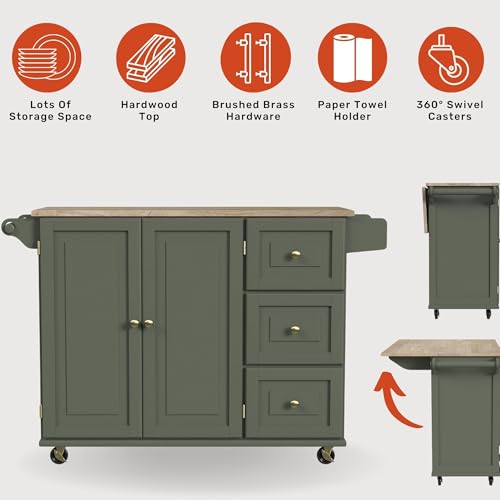 Lots Of Storage Space

Hardwood Top

Brushed Brass Hardware

Paper Towel Holder

360° Swivel Casters