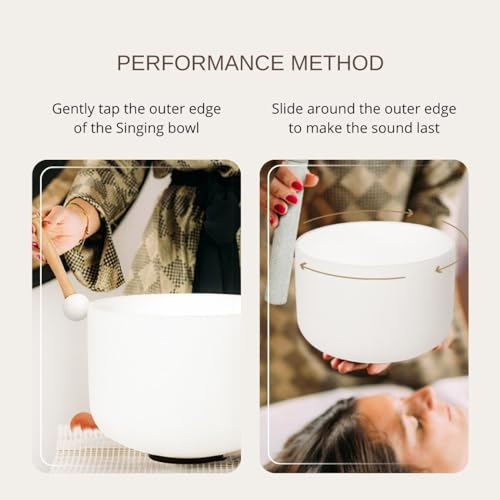 PERFORMANCE METHOD

Gently tap the outer edge of the Singing bowl

Slide around the outer edge to make the sound last