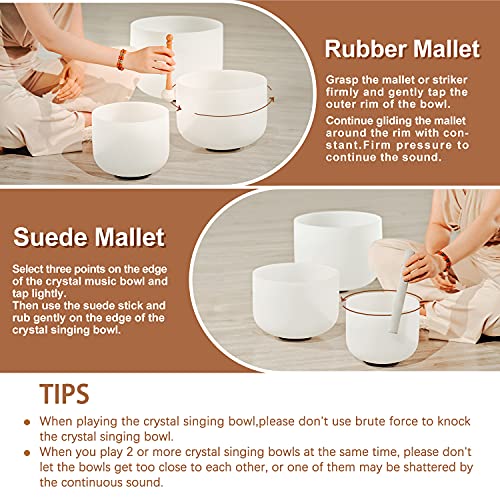 Rubber Mallet

Grasp the mallet or striker firmly and gently tap the outer rim of the bowl.

Continue gliding the mallet around the rim with constant.Firm pressure to continue the sound.

Suede Mallet

Select three points on the edge of the crystal music bowl and tap lightly.
Then use the suede stick and rub gently on the edge of the crystal singing bowl.

TIPS

• When playing the crystal singing bowl,please don't use brute force to knock the crystal singing bowl.
• When you play 2 or more crystal singing bowls at the same time, please don't let the bowls get too close to each other, or one of them may be shattered by the continuous sound.