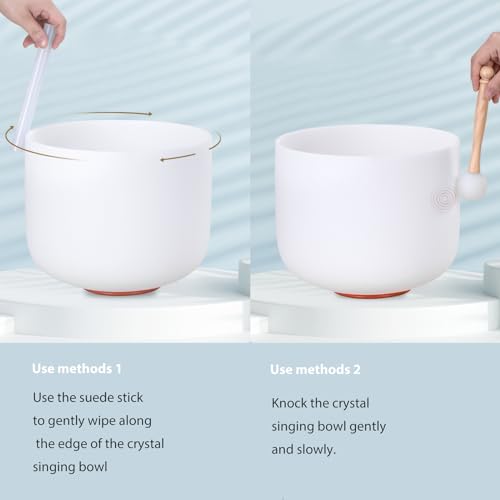 Use methods 1

Use the suede stick to gently wipe along the edge of the crystal singing bowl

Use methods 2

Knock the crystal singing bowl gently and slowly.