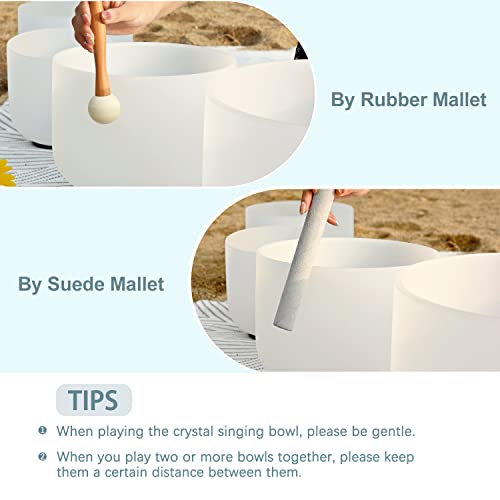 By Rubber Mallet

By Suede Mallet

TIPS

❶ When playing the crystal singing bowl, please be gentle.

❷ When you play two or more bowls together, please keep them a certain distance between them.