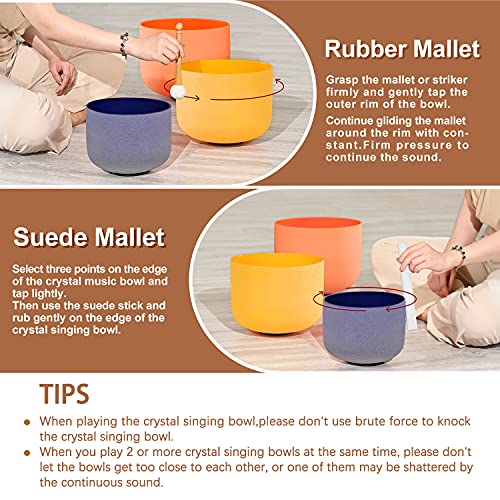 Rubber Mallet

Grasp the mallet or striker firmly and gently tap the outer rim of the bowl.

Continue gliding the mallet around the rim with constant.Firm pressure to continue the sound.

Suede Mallet

Select three points on the edge of the crystal music bowl and tap lightly.
Then use the suede stick and rub gently on the edge of the crystal singing bowl.

TIPS

• When playing the crystal singing bowl,please don't use brute force to knock the crystal singing bowl.
• When you play 2 or more crystal singing bowls at the same time, please don't let the bowls get too close to each other, or one of them may be shattered by the continuous sound.