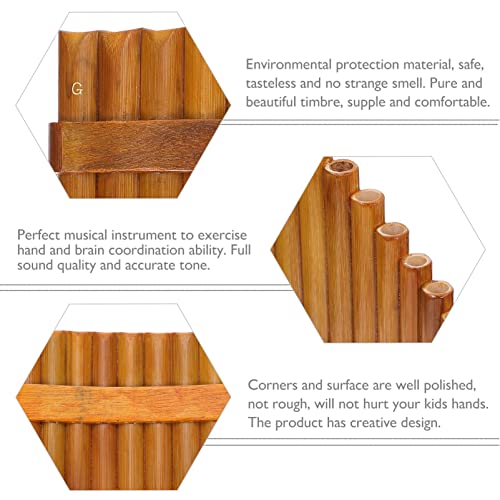 G

Environmental protection material, safe, tasteless and no strange smell. Pure and beautiful timbre, supple and comfortable.

Perfect musical instrument to exercise hand and brain coordination ability. Full sound quality and accurate tone.

Corners and surface are well polished, not rough, will not hurt your kids hands. The product has creative design.