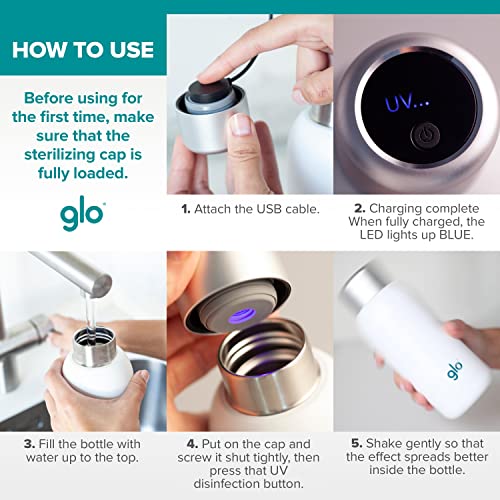 HOW TO USE

Before using for the first time, make sure that the sterilizing cap is fully loaded.

glo

UV...

1. Attach the USB cable.

2. Charging complete When fully charged, the LED lights up BLUE.

glo

3. Fill the bottle with water up to the top.

4. Put on the cap and screw it shut tightly, then press that UV disinfection button.

5. Shake gently so that the effect spreads better inside the bottle.