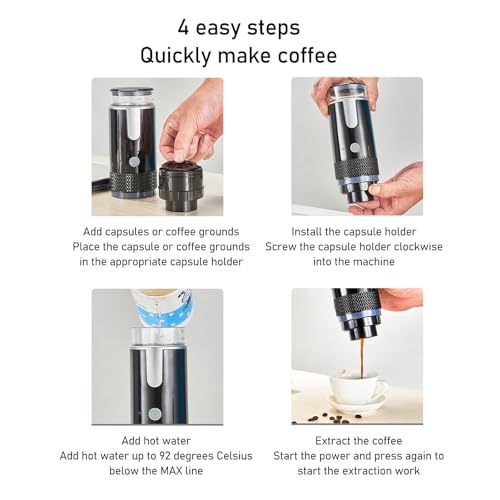 4 easy steps
Quickly make coffee

Add capsules or coffee grounds
Place the capsule or coffee grounds in the appropriate capsule holder

Install the capsule holder
Screw the capsule holder clockwise into the machine

Add hot water
Add hot water up to 92 degrees Celsius below the MAX line

Extract the coffee
Start the power and press again to start the extraction work