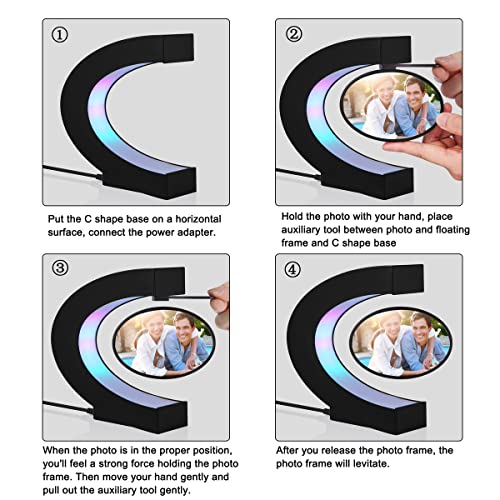 ①

Put the C shape base on a horizontal surface, connect the power adapter.

②

Hold the photo with your hand, place auxiliary tool between photo and floating frame and C shape base

③

When the photo is in the proper position, you'll feel a strong force holding the photo frame. Then move your hand gently and pull out the auxiliary tool gently.

④

After you release the photo frame, the photo frame will levitate.