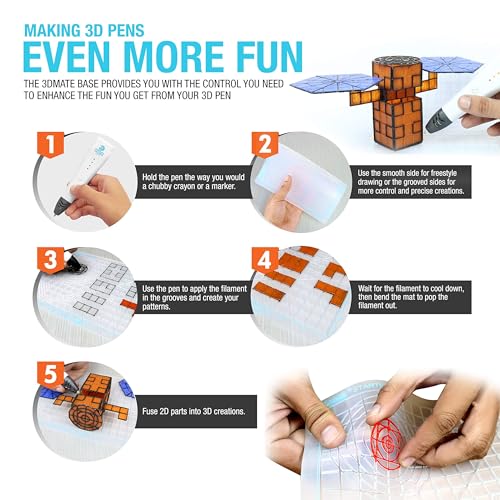 MAKING 3D PENS
EVEN MORE FUN

THE 3DMATE BASE PROVIDES YOU WITH THE CONTROL YOU NEED TO ENHANCE THE FUN YOU GET FROM YOUR 3D PEN

1

Hold the pen the way you would a chubby crayon or a marker.

2

Use the smooth side for freestyle drawing or the grooved sides for more control and precise creations.

3

Use the pen to apply the filament in the grooves and create your patterns.

4

Wait for the filament to cool down, then bend the mat to pop the filament out.

5

Fuse 2D parts into 3D creations.