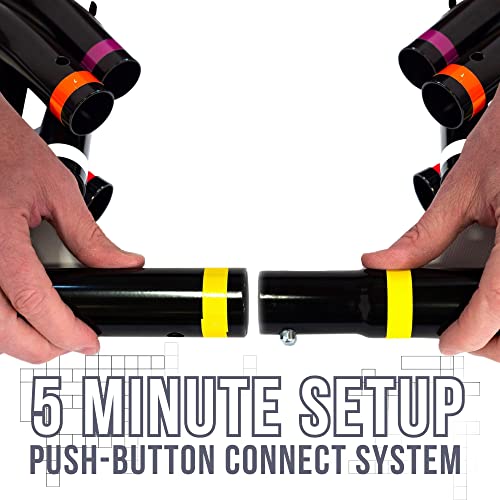 5 MINUTE SETUP
PUSH-BUTTON CONNECT SYSTEM