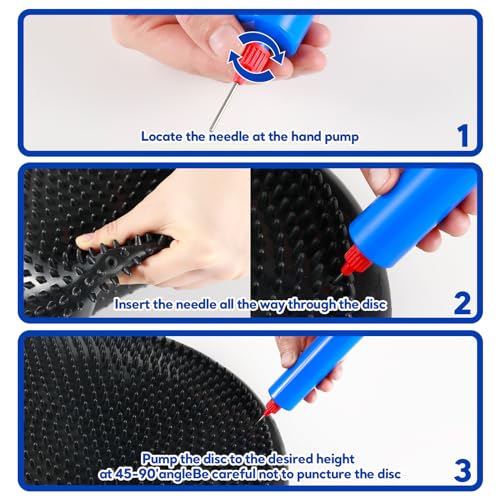 Locate the needle at the hand pump

1

Insert the needle all the way through the disc

2

Pump the disc to the desired height at 45-90'angleBe careful not to puncture the disc

3