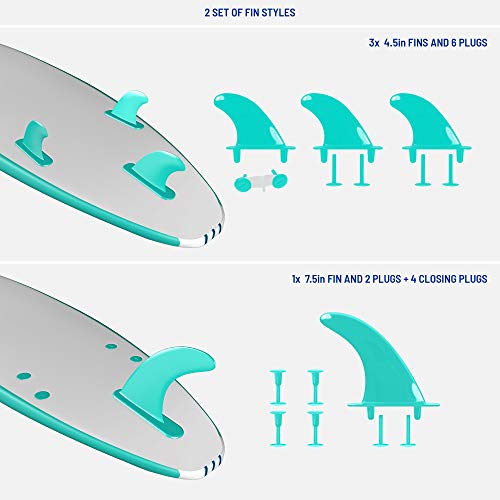 2 SET OF FIN STYLES

3x 4.5in FINS AND 6 PLUGS

1x 7.5in FIN AND 2 PLUGS + 4 CLOSING PLUGS