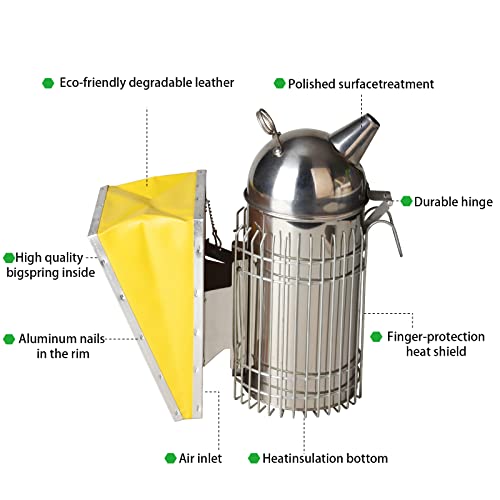 Eco-friendly degradable leather

Polished surfacetreatment

Durable hinge

High quality bigspring inside

Aluminum nails in the rim

Finger-protection heat shield

Air inlet

Heatinsulation bottom