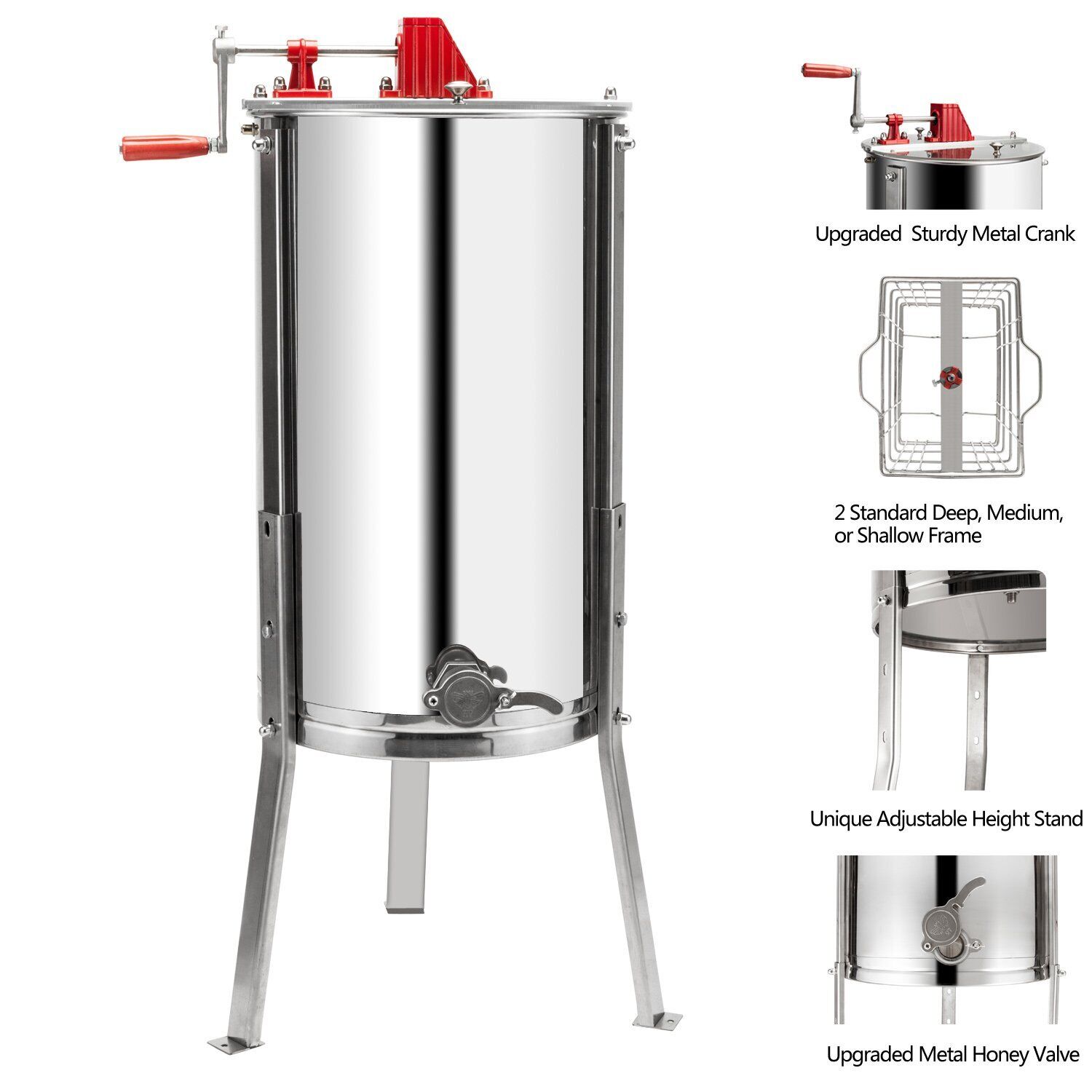 Upgraded  Sturdy Metal Crank

2 Standard Deep, Medium, or Shallow Frame

Unique Adjustable Height Stand

Upgraded Metal Honey Valve