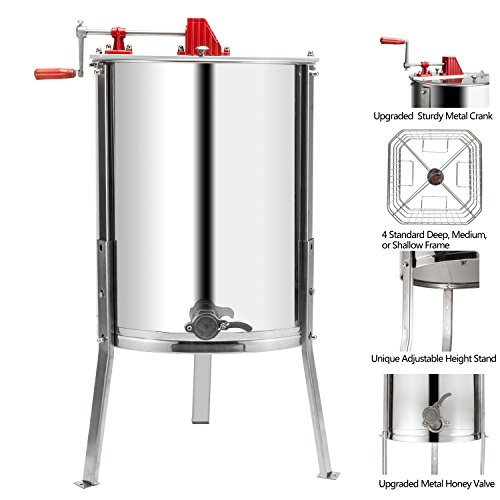 Upgraded Sturdy Metal Crank

4 Standard Deep, Medium, or Shallow Frame

Unique Adjustable Height Stand

Upgraded Metal Honey Valve