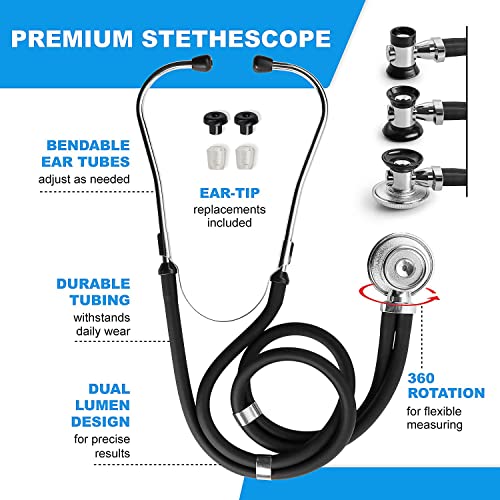 PREMIUM STETHESCOPE

BENDABLE EAR TUBES
adjust as needed

EAR-TIP
replacements included

DURABLE TUBING
withstands daily wear

DUAL LUMEN DESIGN
for precise results

360 ROTATION
for flexible measuring