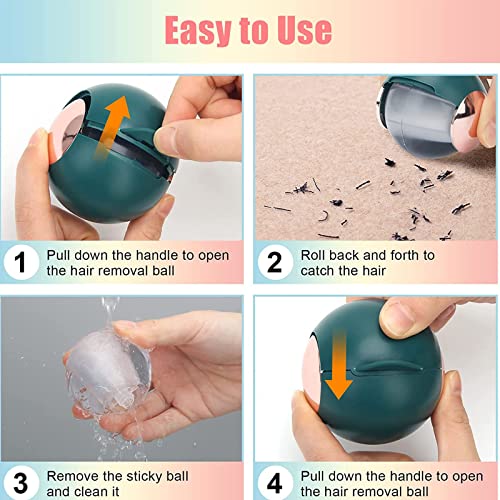 Easy to Use

1 Pull down the handle to open the hair removal ball

2 Roll back and forth to catch the hair

3 Remove the sticky ball and clean it

4 Pull down the handle to open the hair removal ball