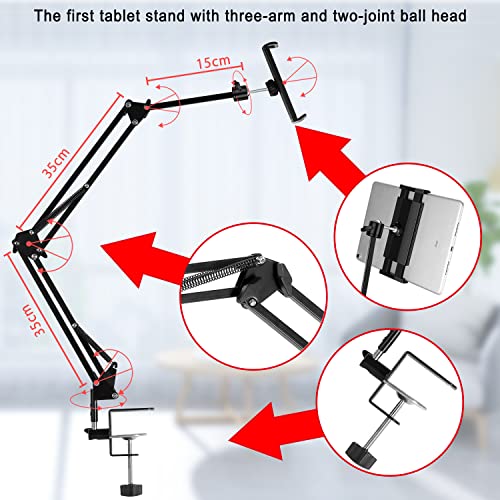 The first tablet stand with three-arm and two-joint ball head

15cm

35cm

35cm