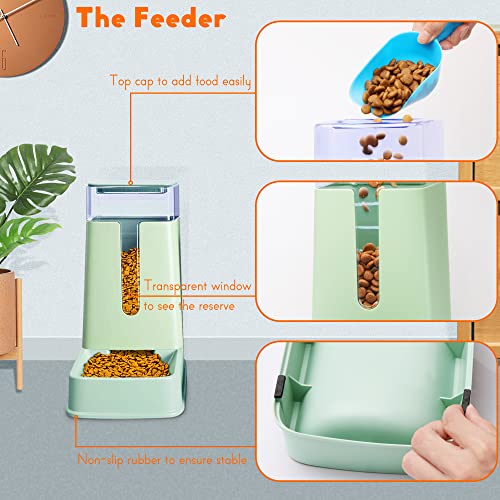 The Feeder

Top cap to add food easily

Transparent window to see the reserve

Non-slip rubber to ensure stable