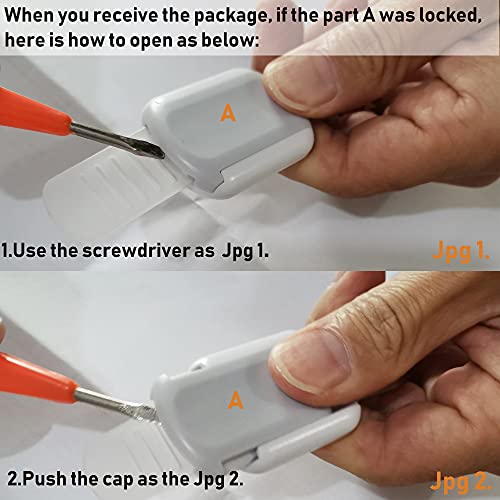 When you receive the package, if the part A was locked, here is how to open as below:

A

1.Use the screwdriver as Jpg 1.

Jpg 1.

A

2.Push the cap as the Jpg 2.

Jpg 2.