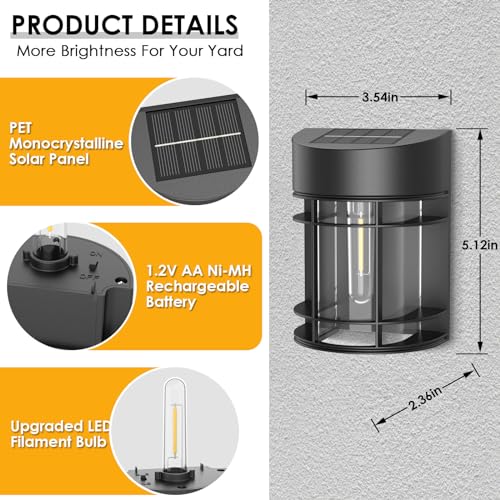 PRODUCT DETAILS
More Brightness For Your Yard

PET Monocrystalline Solar Panel

ON
OFF

1.2V AA Ni-MH Rechargeable Battery

Upgraded LED Filament Bulb

3.54in
5.12in
2.36in