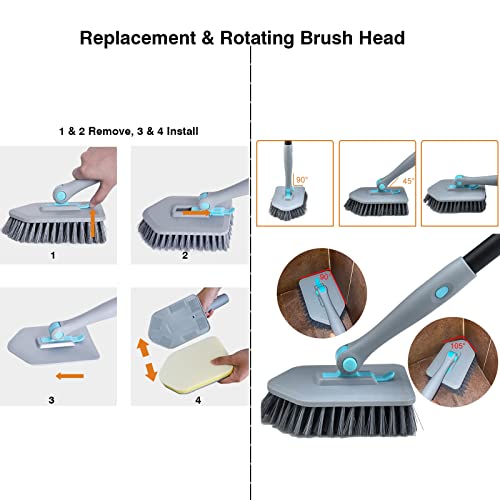 Replacement & Rotating Brush Head

1 & 2 Remove, 3 & 4 Install

1

2

3

4

90°

45°

90°

105°