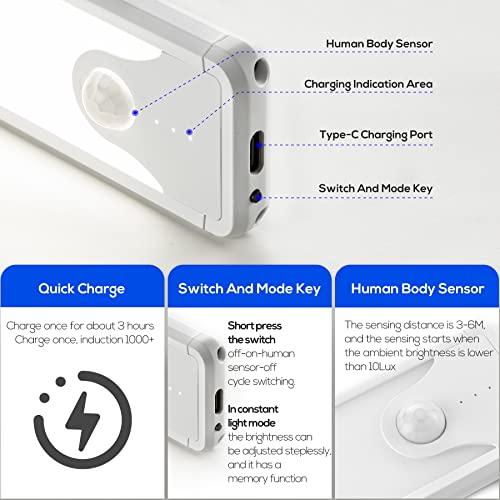 Human Body Sensor

Charging Indication Area

Type-C Charging Port

Switch And Mode Key

Quick Charge

Charge once for about 3 hours
Charge once, induction 1000+

Switch And Mode Key

Short press the switch off-on-human sensor-off cycle switching.

In constant light mode the brightness can be adjusted steplessly, and it has a memory function

Human Body Sensor

The sensing distance is 3-6M, and the sensing starts when the ambient brightness is lower than 10Lux