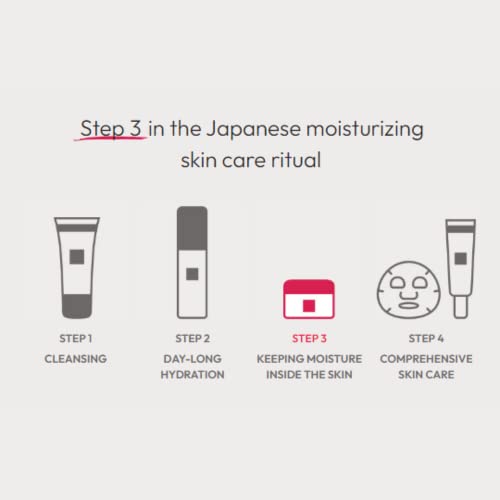 Step 3 in the Japanese moisturizing skin care ritual

STEP 1
CLEANSING

STEP 2
DAY-LONG HYDRATION

STEP 3
KEEPING MOISTURE INSIDE THE SKIN

STEP 4
COMPREHENSIVE SKIN CARE