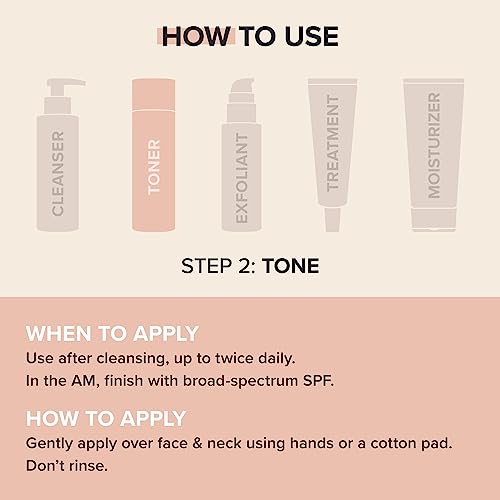 HOW TO USE

CLEANSER

TONER

EXFOLIANT

TREATMENT

MOISTURIZER

STEP 2: TONE

WHEN TO APPLY
Use after cleansing, up to twice daily.
In the AM, finish with broad-spectrum SPF.

HOW TO APPLY
Gently apply over face & neck using hands or a cotton pad.
Don't rinse.