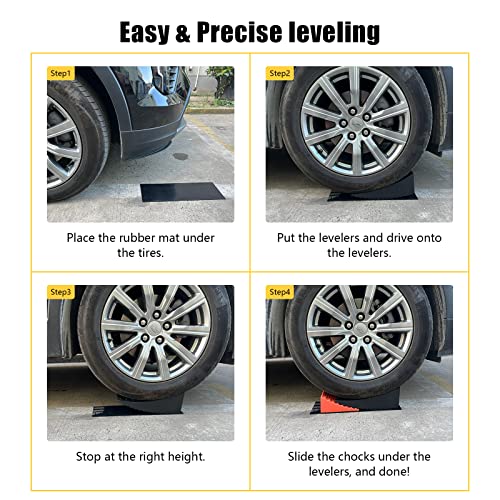 Easy & Precise leveling

Step1

Place the rubber mat under the tires.

Step2

Put the levelers and drive onto the levelers.

Step3

Stop at the right height.

Step4

Slide the chocks under the levelers, and done!