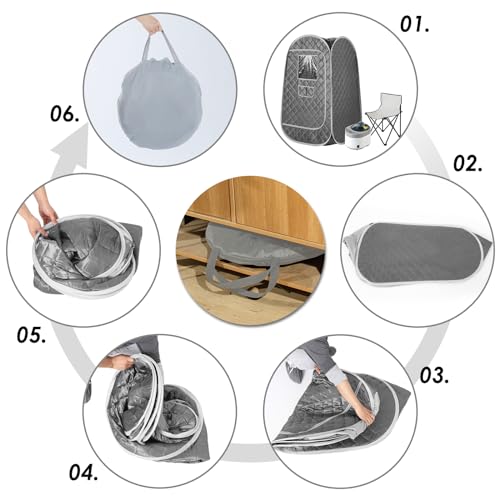 01.

02.

03.

04.

05.

06.