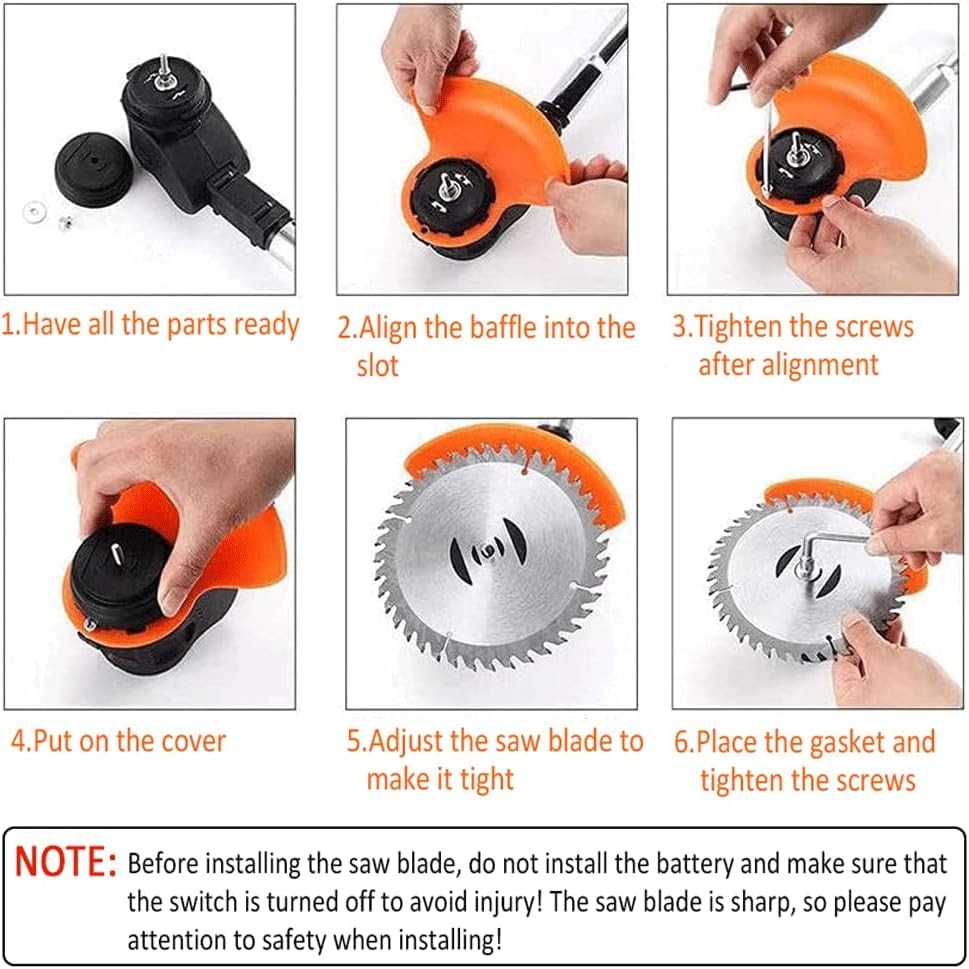 1.Have all the parts ready

2.Align the baffle into the slot

3.Tighten the screws after alignment

4.Put on the cover

5.Adjust the saw blade to make it tight

6.Place the gasket and tighten the screws

NOTE: Before installing the saw blade, do not install the battery and make sure that the switch is turned off to avoid injury! The saw blade is sharp, so please pay attention to safety when installing!