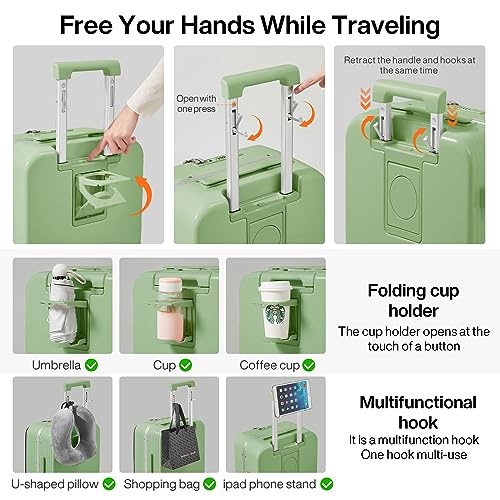 Free Your Hands While Traveling

Open with one press

Retract the handle and hooks at the same time

Umbrella

Cup

Coffee cup

Folding cup holder

The cup holder opens at the touch of a button

U-shaped pillow

Shopping bag

ipad phone stand

Multifunctional hook

It is a multifunction hook
One hook multi-use