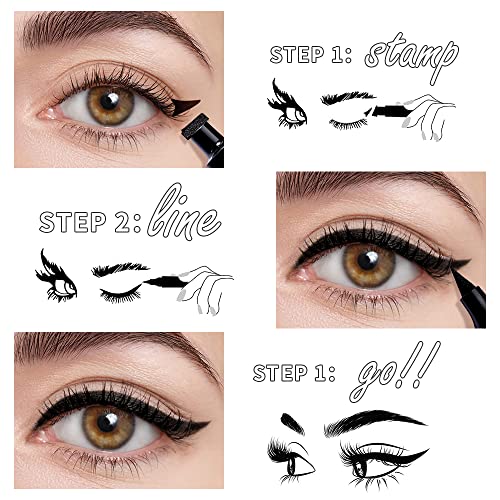 STEP 1: stamp

STEP 2: line

STEP 1: go!!